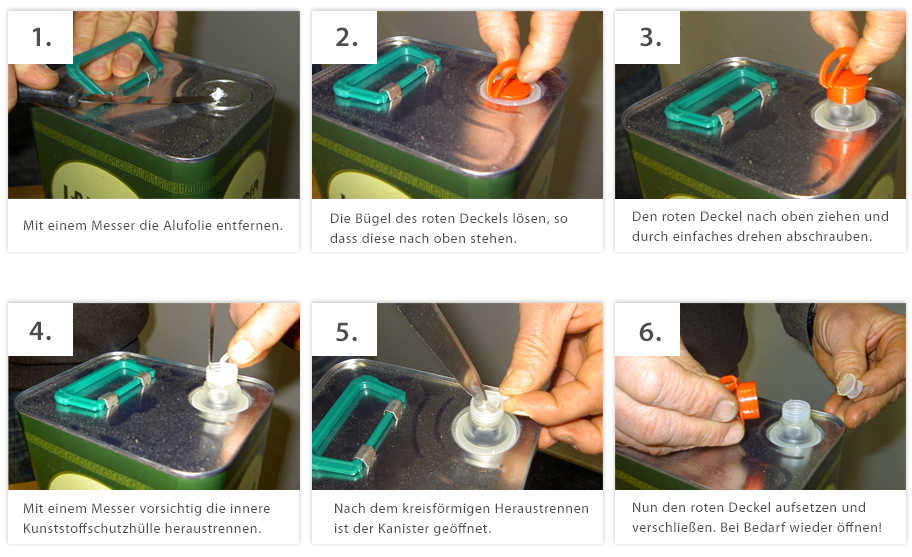 1.

Mit einem Messer die Alufolie entfernen.

2.

Die Bügel des roten Deckels lösen, so dass diese nach oben stehen.

3.

Den roten Deckel nach oben ziehen und durch einfaches drehen abschrauben.

4.

Mit einem Messer vorsichtig die innere Kunststoffschutzhülle heraustrennen.

5.

Nach dem kreisförmigen Heraustrennen ist der Kanister geöffnet.

6.

Nun den roten Deckel aufsetzen und verschließen. Bei Bedarf wieder öffnen!